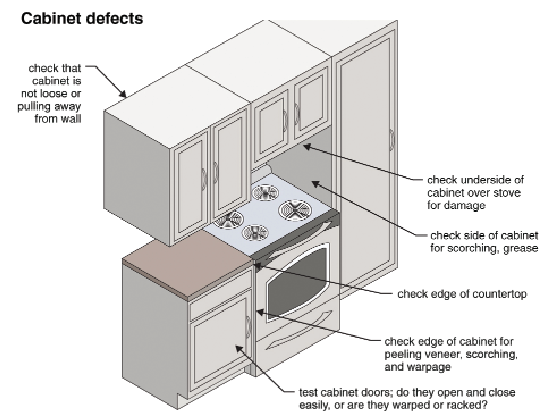 Cabinet defects

check that cabinet is not loose or pulling away from wall

check underside of cabinet over stove for damage

check side of cabinet for scorching, grease

check edge of countertop

check edge of cabinet for peeling veneer, scorching, and warpage

test cabinet doors; do they open and close easily, or are they warped or racked?